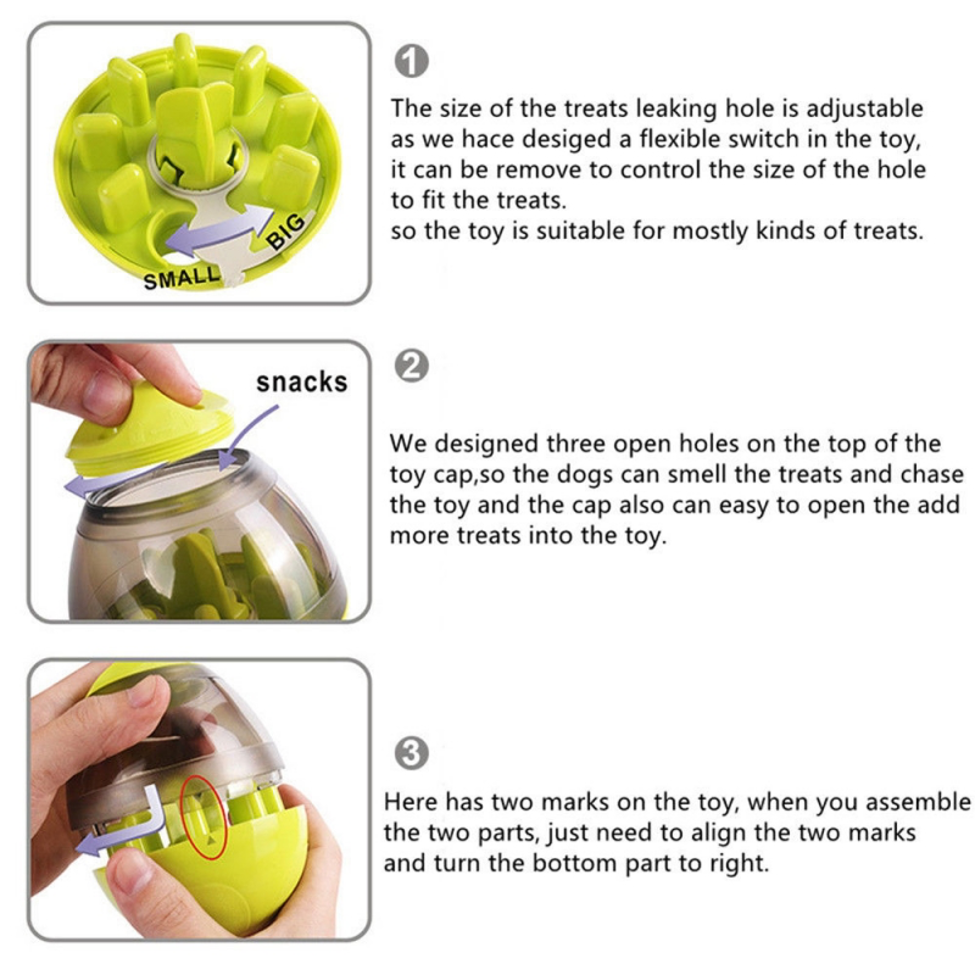 SMALL
BIG

1

The size of the treats leaking hole is adjustable as we hace desiged a flexible switch in the toy, it can be remove to control the size of the hole to fit the treats.
so the toy is suitable for mostly kinds of treats.

snacks

2

We designed three open holes on the top of the toy cap,so the dogs can smell the treats and chase the toy and the cap also can easy to open the add more treats into the toy.

3

Here has two marks on the toy, when you assemble the two parts, just need to align the two marks and turn the bottom part to right.