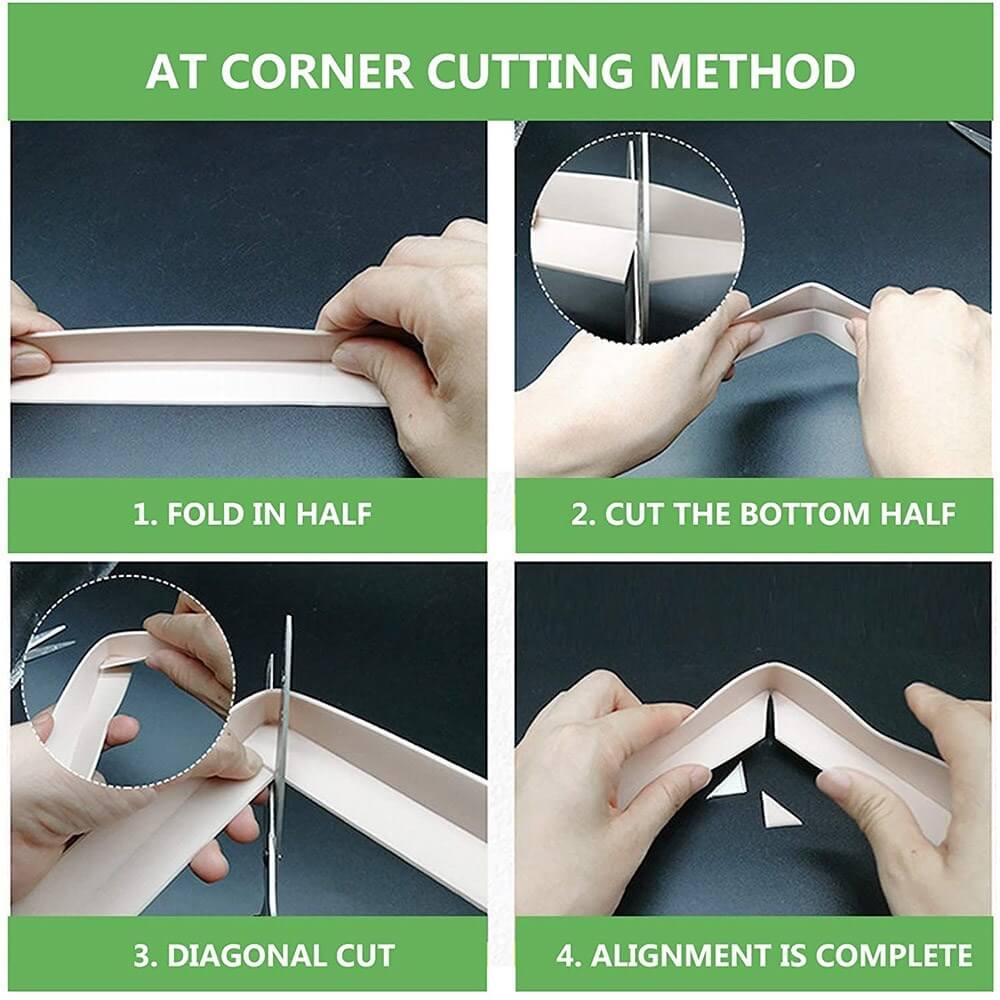 AT CORNER CUTTING METHOD

1. FOLD IN HALF

2. CUT THE BOTTOM HALF

3. DIAGONAL CUT

4. ALIGNMENT IS COMPLETE