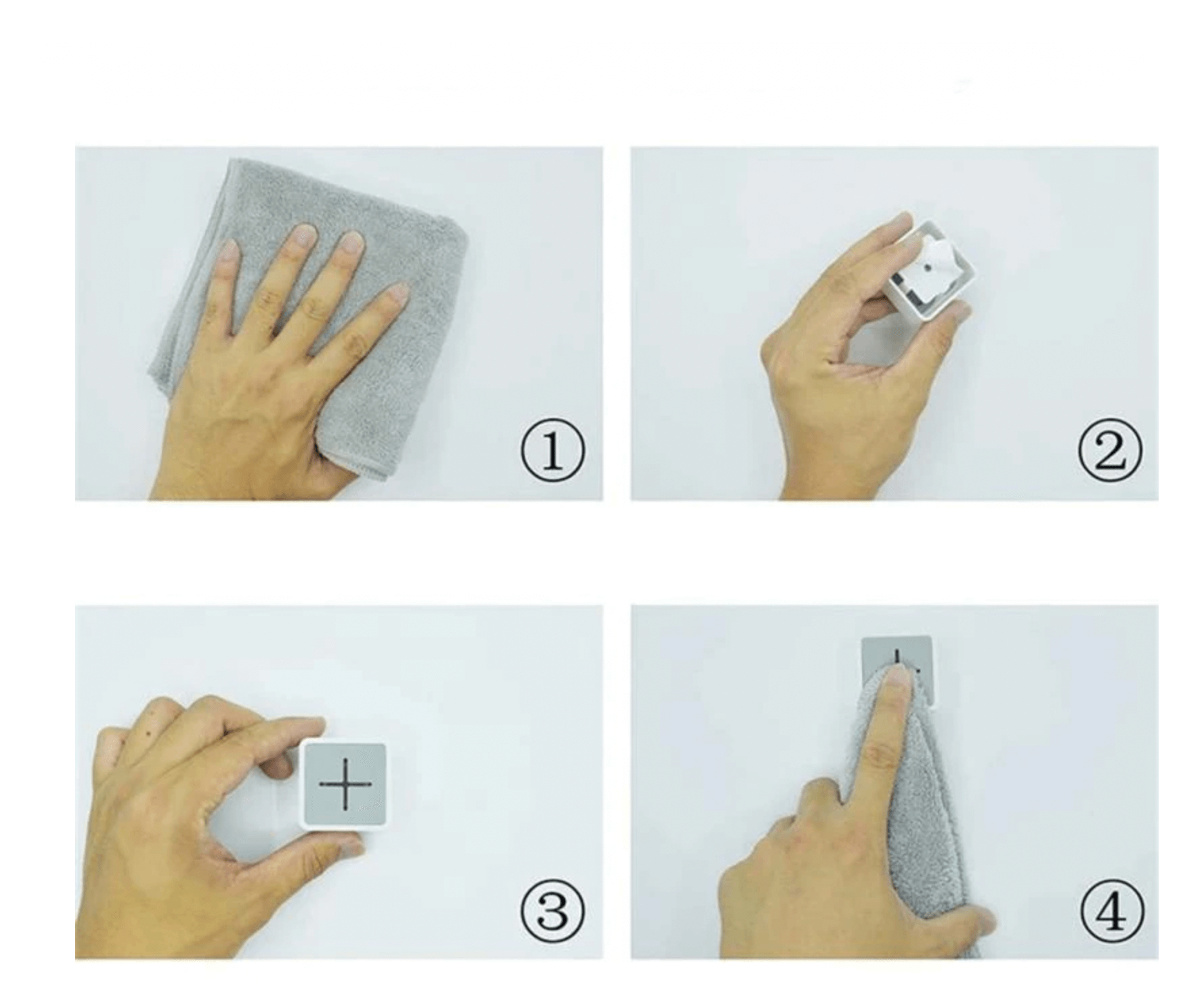 ①

②

③

④