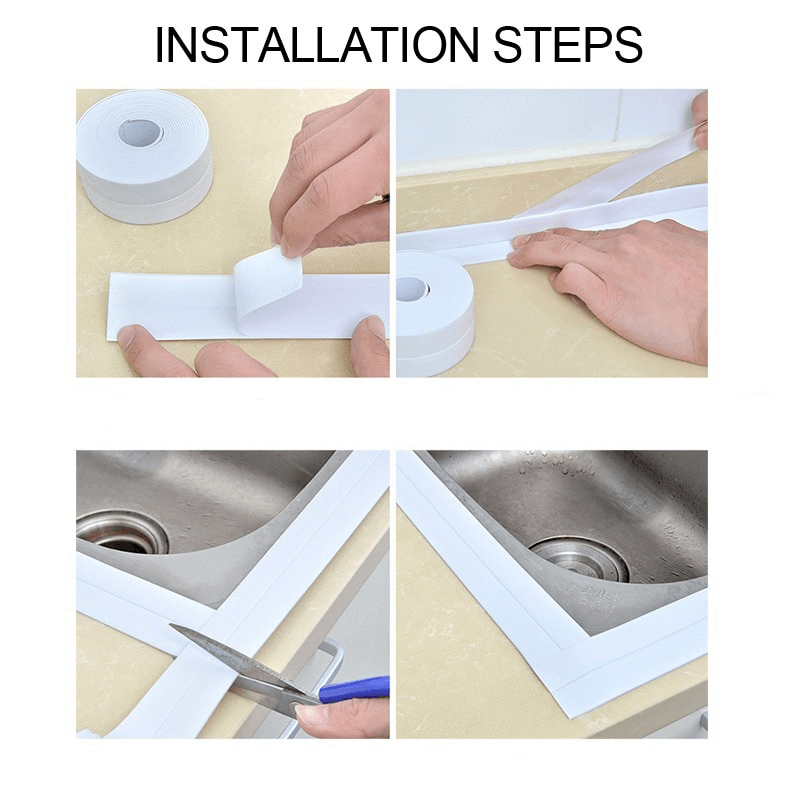 INSTALLATION STEPS